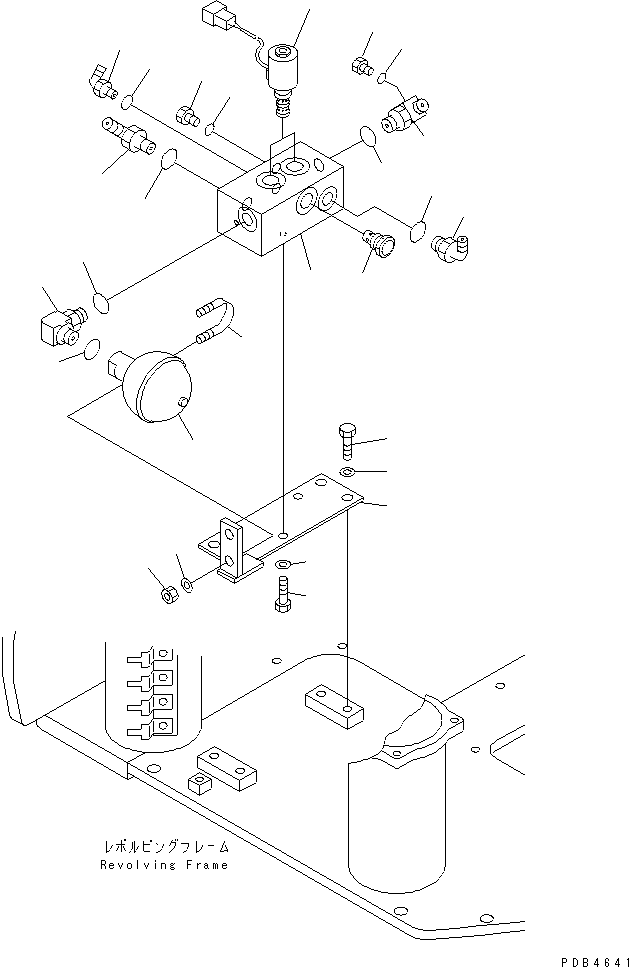 レボルビングフレーム
Revolving Frame

PDB4641