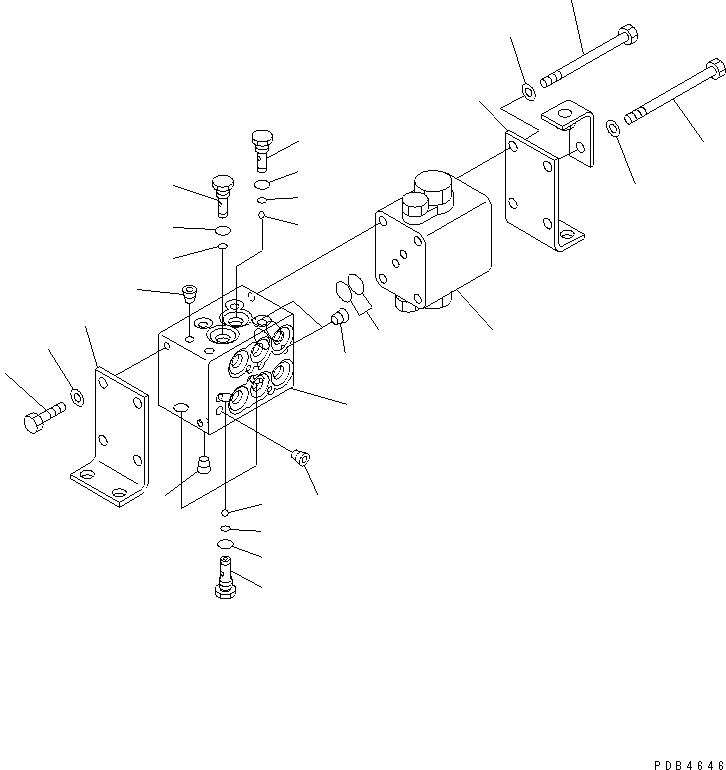 PDB4646