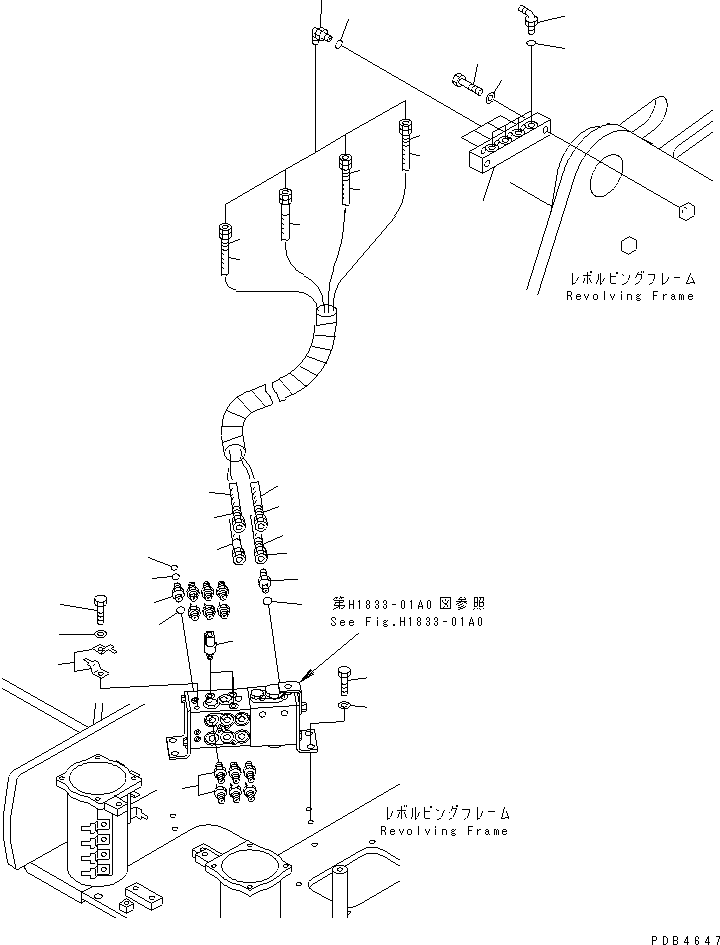 レボルビングフレーム
Revolving Frame

第H1833-01A0図参照
See Fig.H1833-01A0

レボルビングフレーム
Revolving Frame

PDB4847