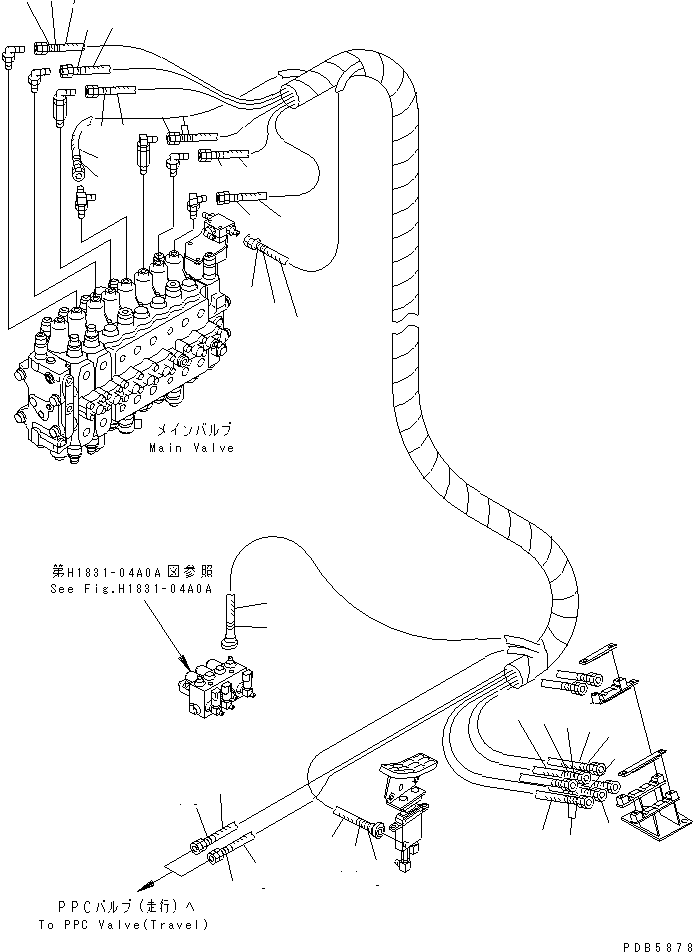 メインバルブ
Main Valve

第H1831-04A0A図参照
See Fig.H1831-04A0A

PPCバルブ(走行)へ
To PPC Valve(Travel)

PDB5878