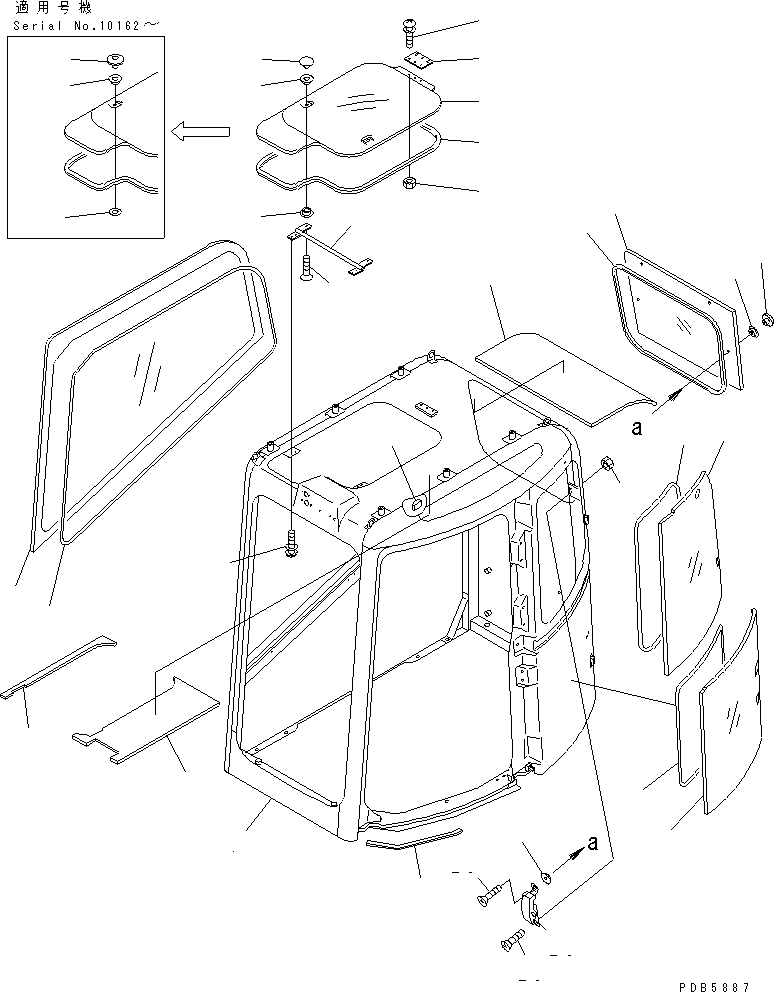 適用号機
Serial No.10162～

a

a

PDB5887