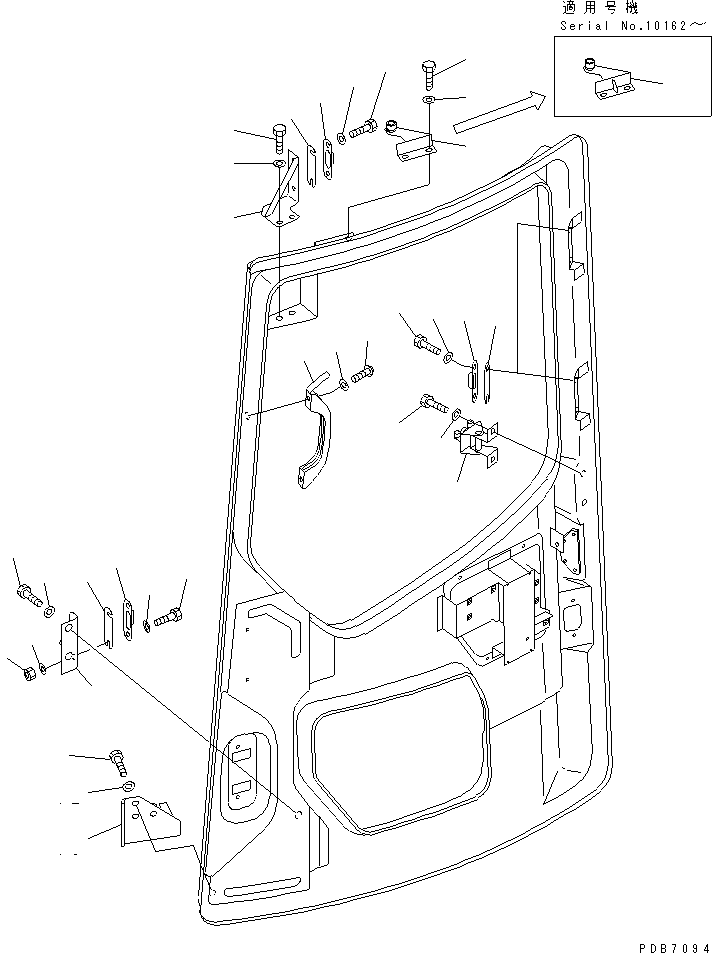 適用号機
Serial No.10162～

PDB7094