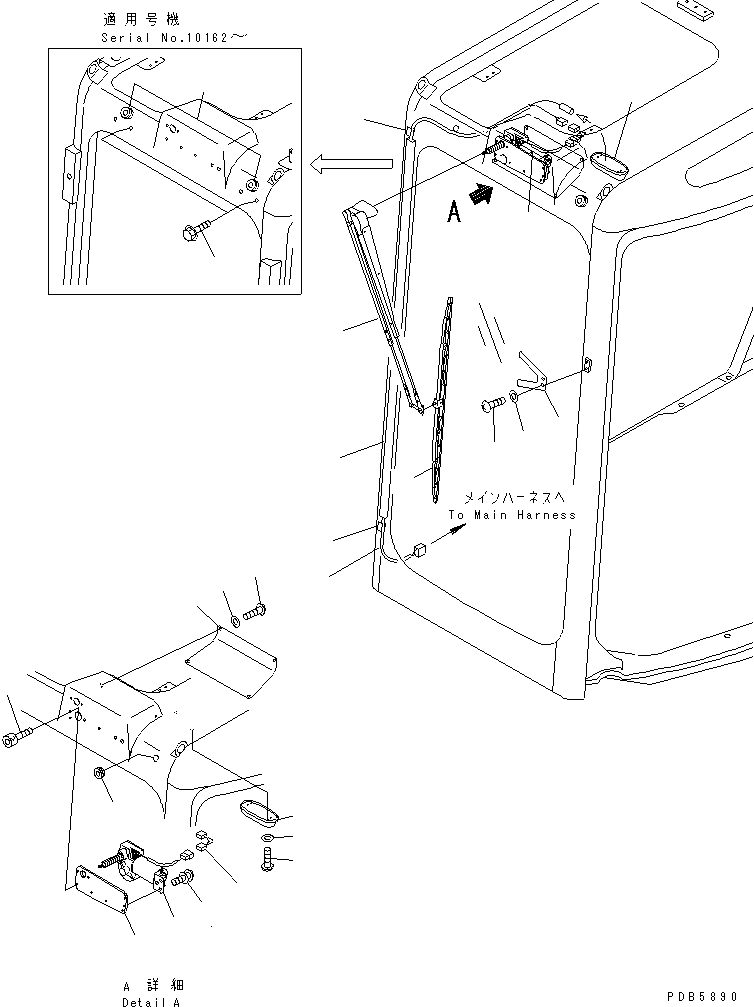 適用号機
Serial No.10162～

A

メインハーネスへ
To Main Harness

A 詳細
Detail A

PDB5890