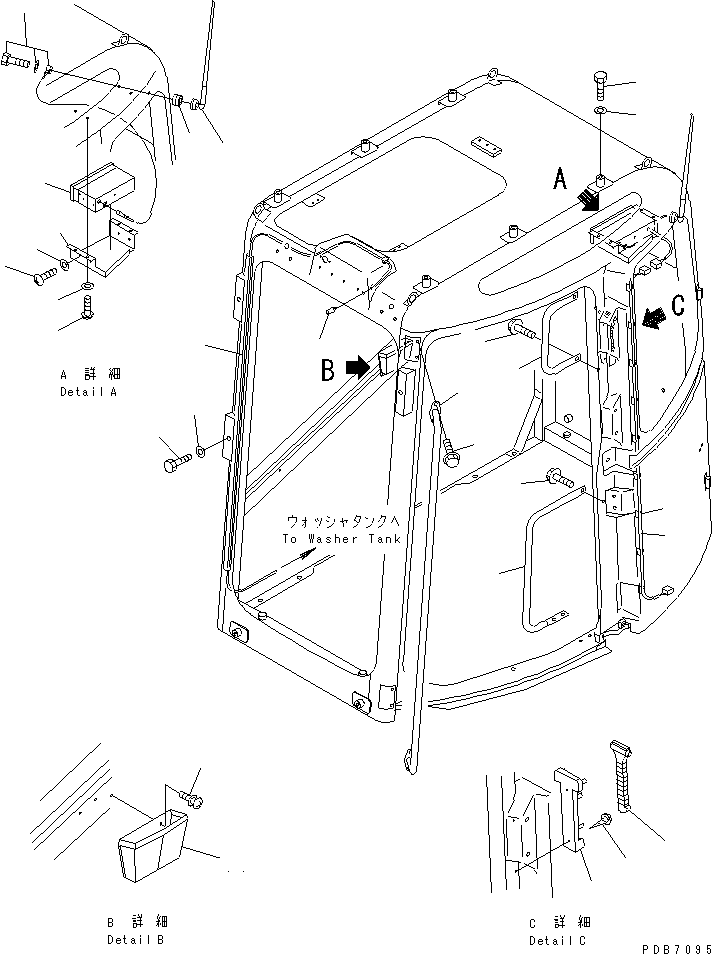 A

C

B

A 詳細
Detail A

ウォッシャタンクへ
To Washer Tank

B 詳細
Detail B

C 詳細
Detail C

PDB7095