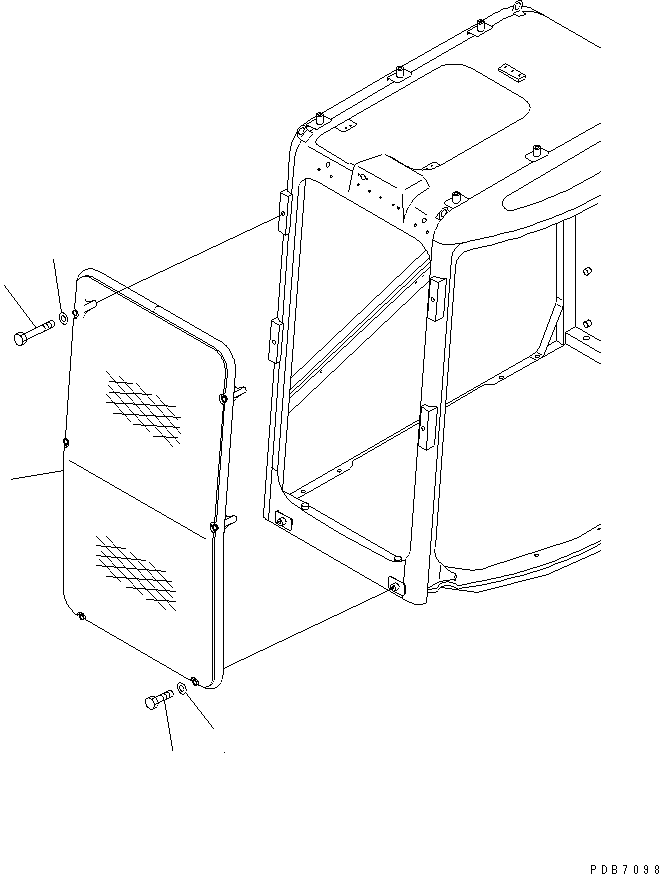 PDB7098