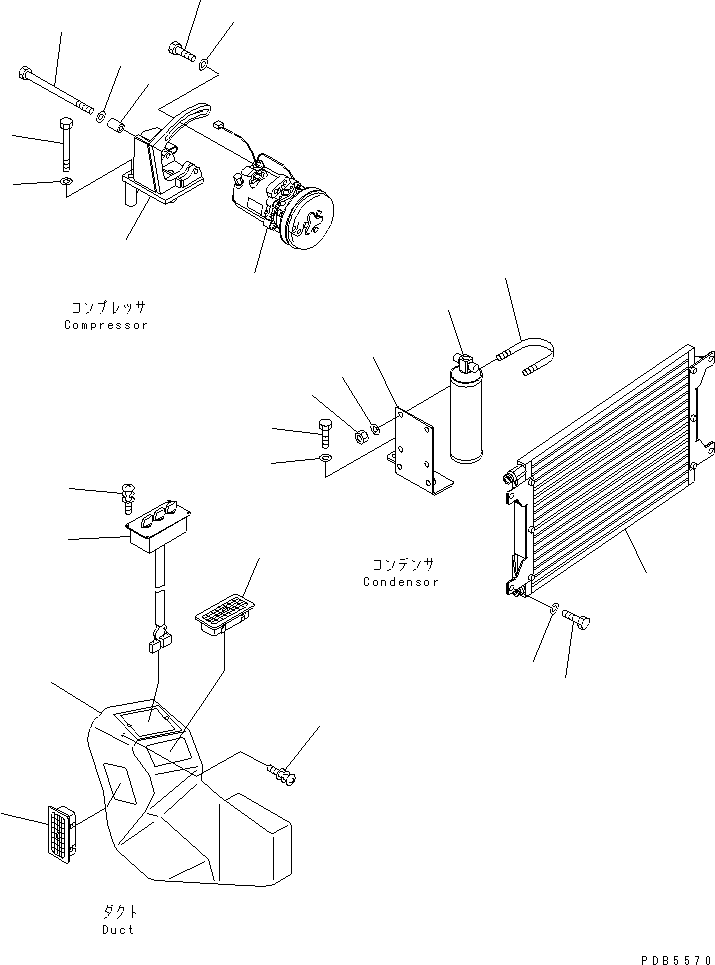 コンプレッサ
Compressor

コンデンサ
Condensor

ダクト
Duct

PDB5570