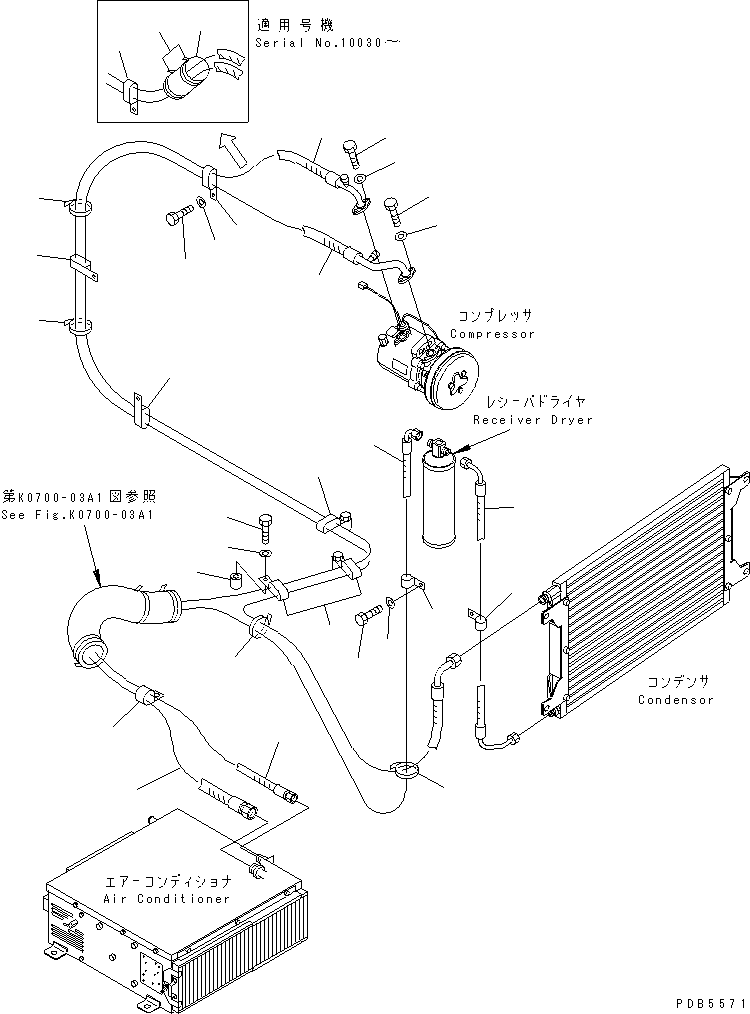 適用号機
Serial No.10030～

コンプレッサ
Compressor

レシーバドライヤ
Receiver Dryer

第K0700-03A1図参照
See Fig.K0700-03A1

コンデンサ
Condensor

エアーコンディショナ
Air Conditioner

PDB5571