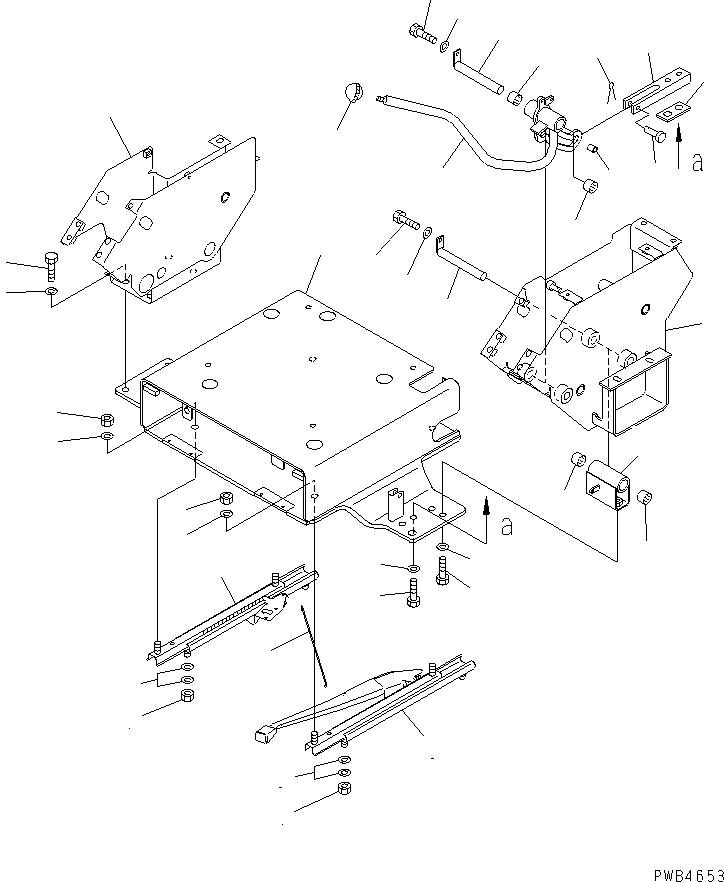 a

a

PWB4653