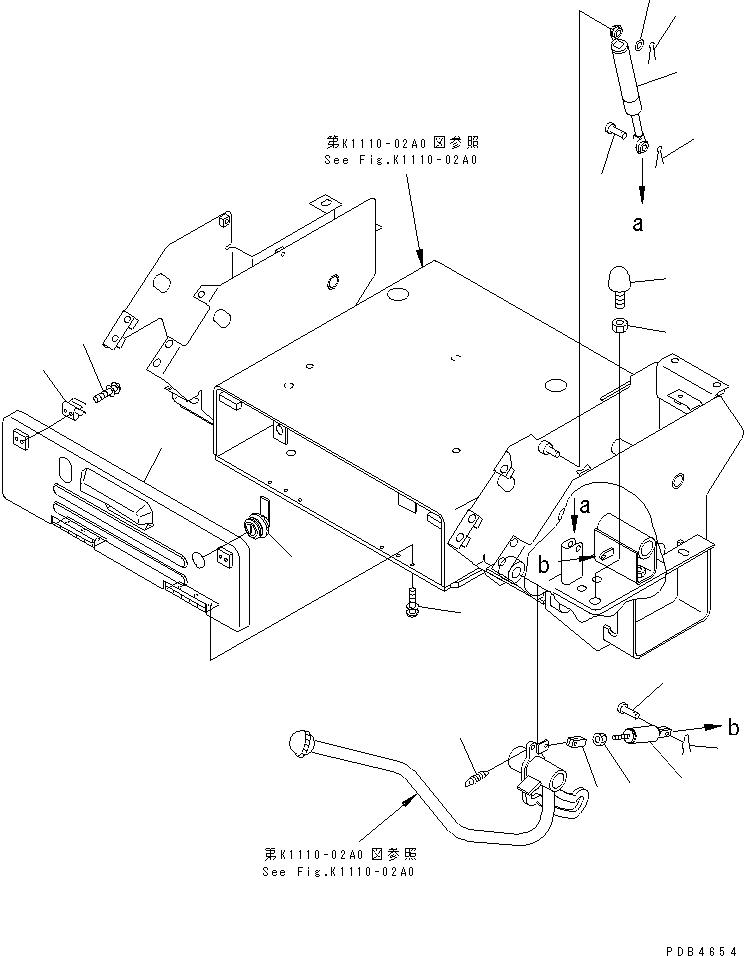 第K1110-02A0 図参照
See Fig.K1110-02A0

a

a

b

b

第K1110-02A0 図参照
See Fig.K1110-02A0

PDB4654