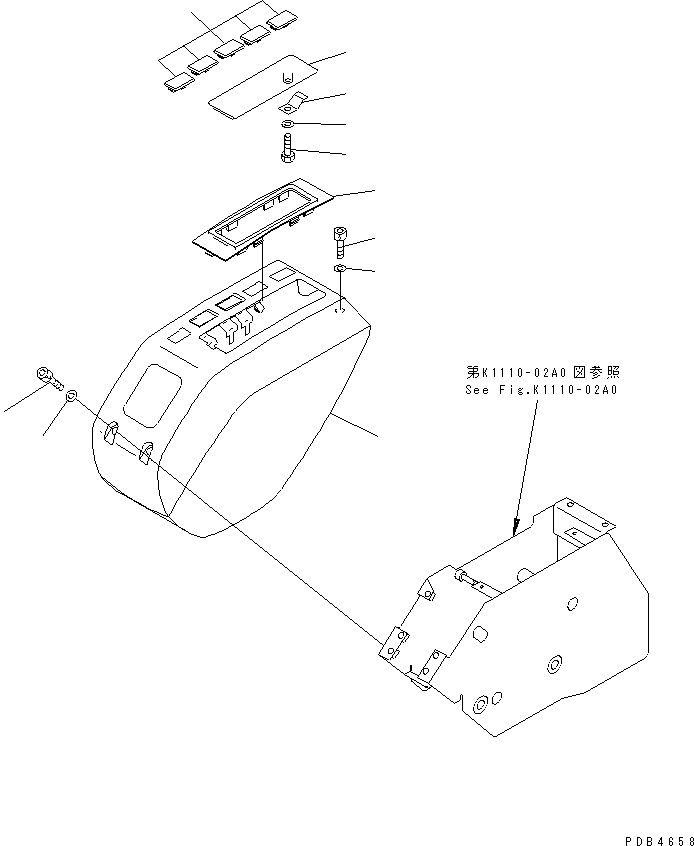 第K1110-02A0図参照
See Fig.K1110-02A0

PDB4658