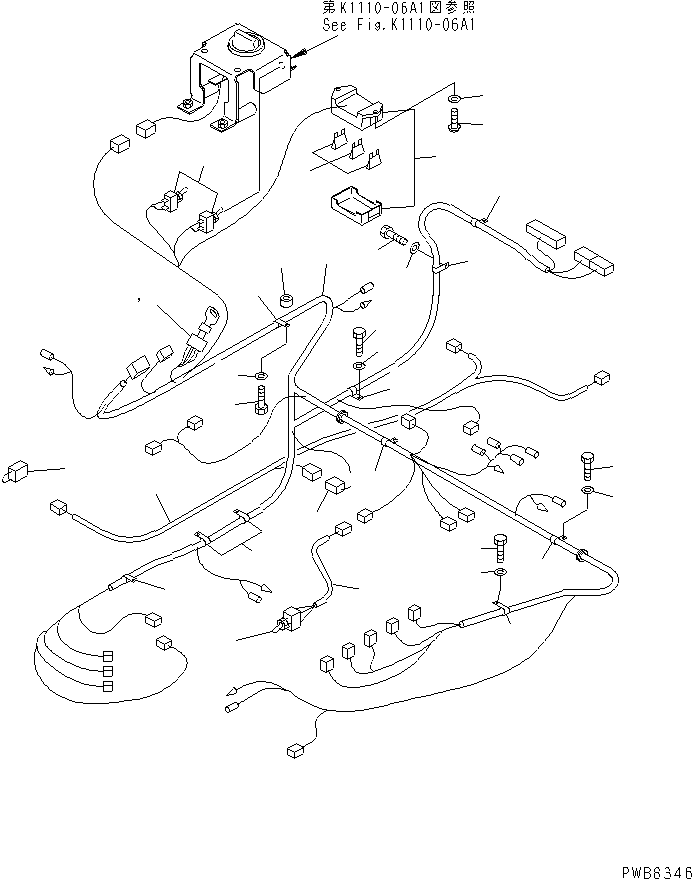 第K1110-06A1図参照
See Fig.K1110-06A1

PWB6346