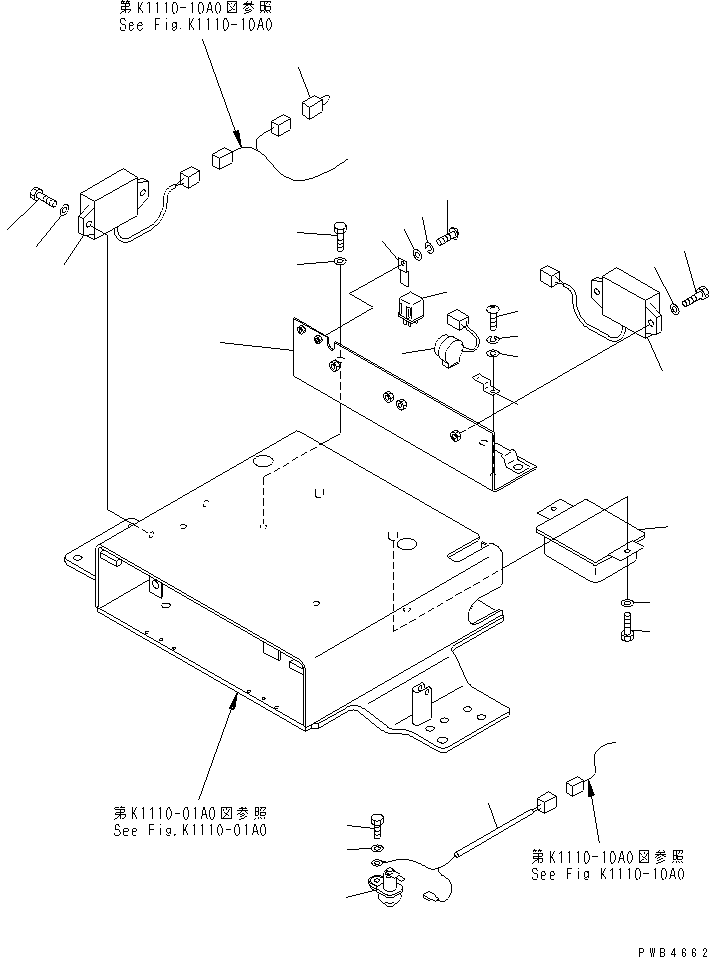 第K1110-10A0図参照
See Fig.K1110-10A0

第K1110-01A0図参照
See Fig.K1110-01A0

第K1110-10A0図参照
See Fig K1110-10A0

PWB4662