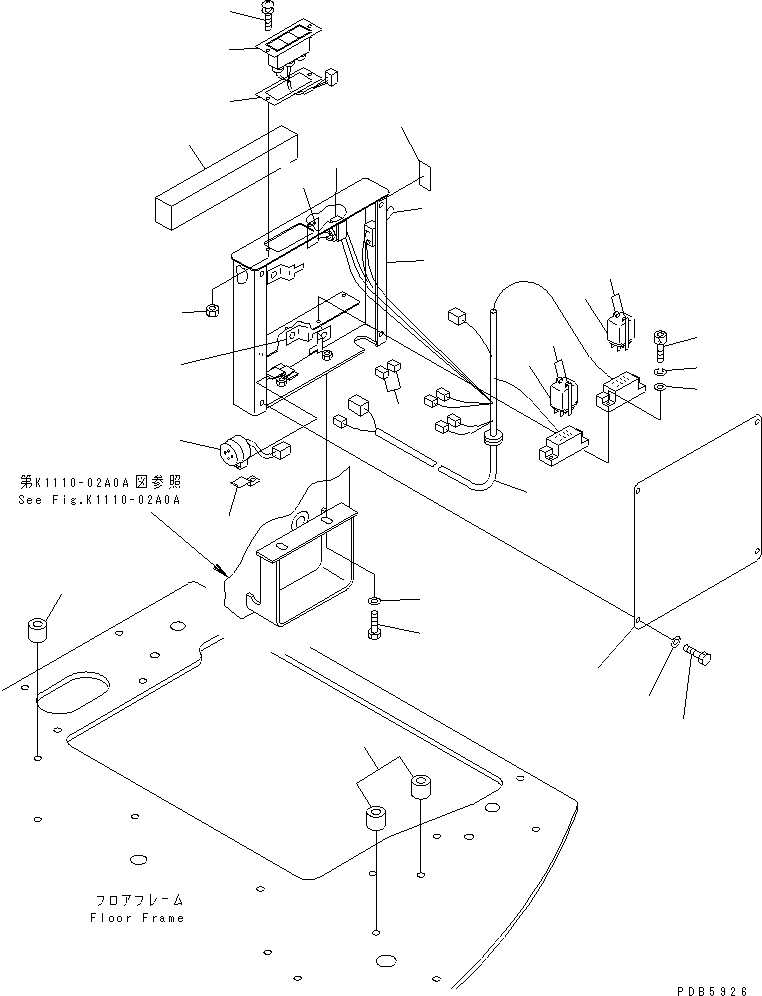 第K1110-02A0A図参照
See Fig.K1110-02A0A

フロアフレーム
Floor Frame

PDB5926