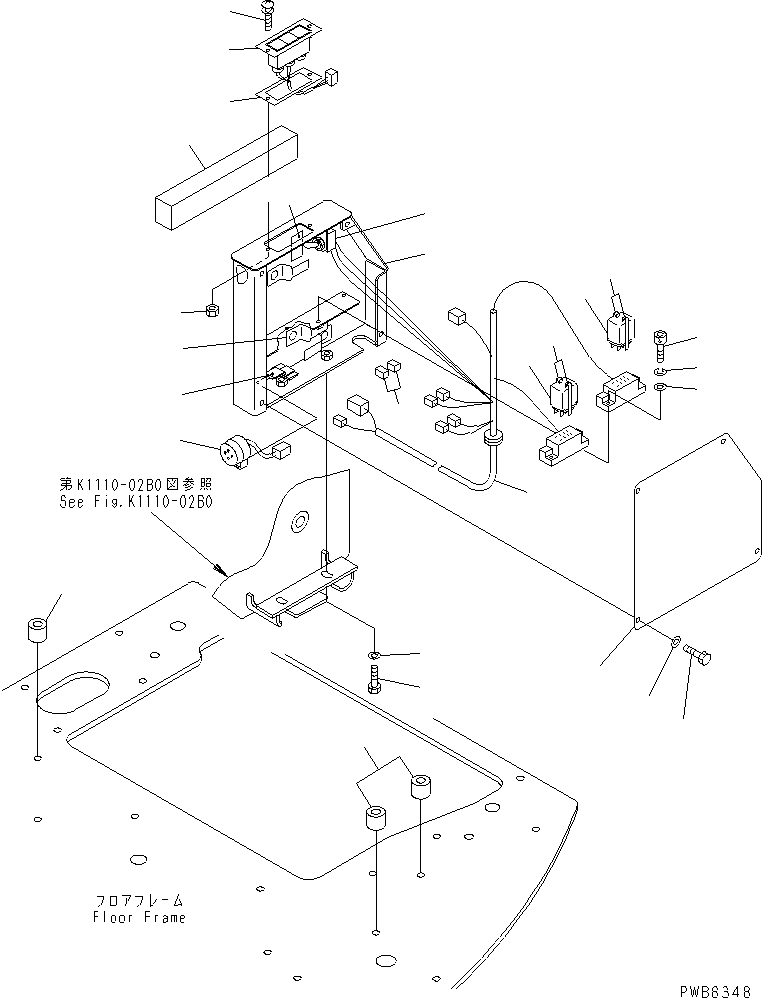 第K1110-02B0図参照
See Fig.K1110-02B0

フロアフレーム
Floor Frame

PWB6348