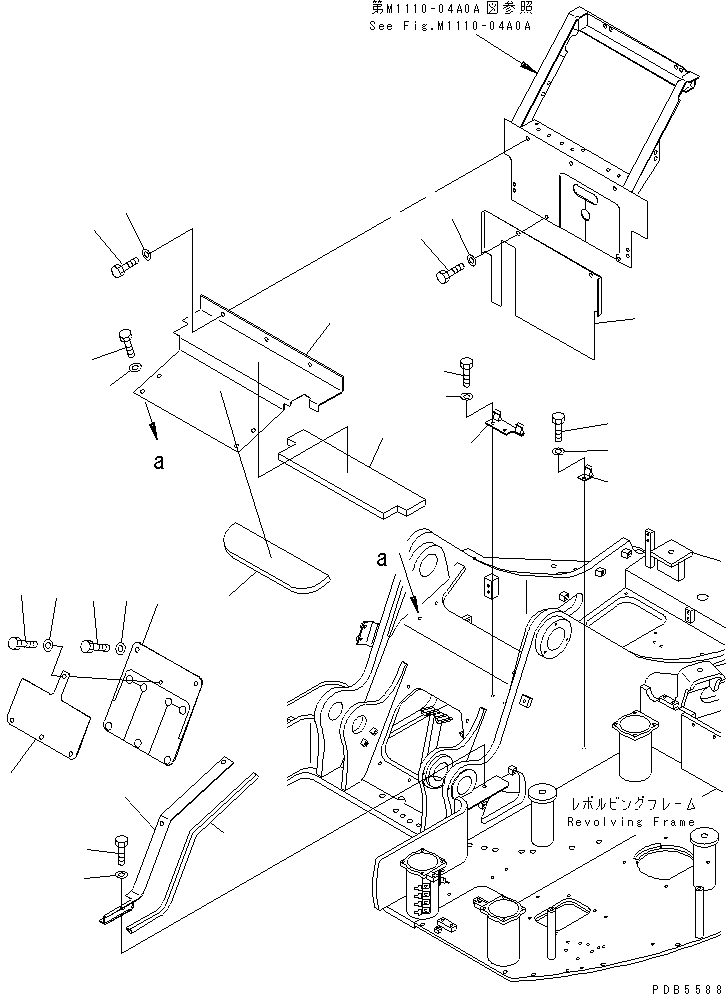 第M1110-04A0A図参照
See Fig.M1110-04A0A

a

a

レボルビングフレーム
Revolving Frame

PDB5588