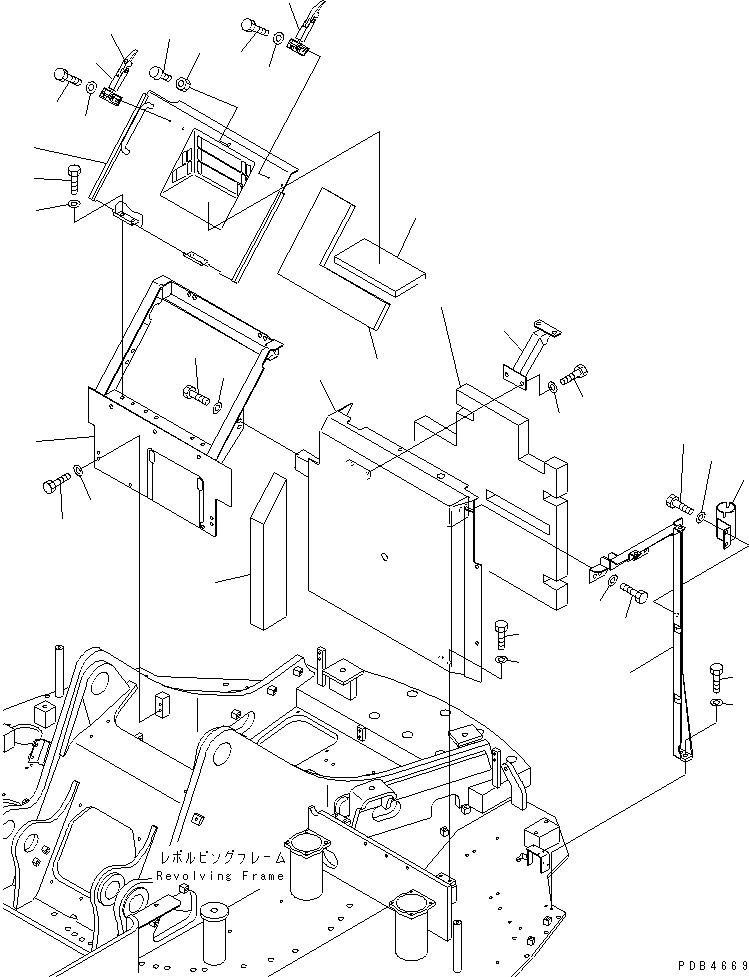 レボルビングフレーム
Revolving Frame

PDB4669