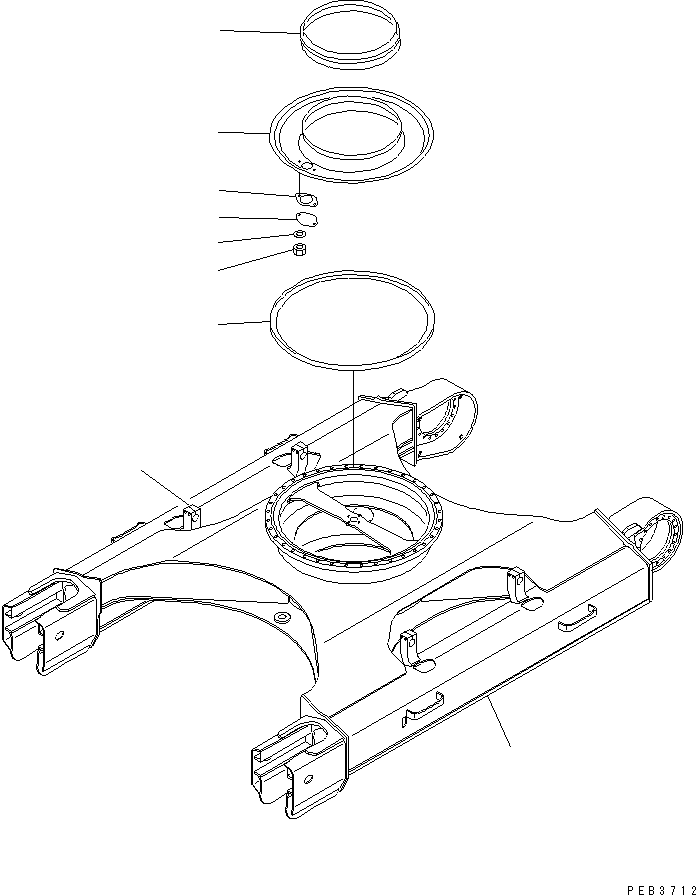 PEB3712