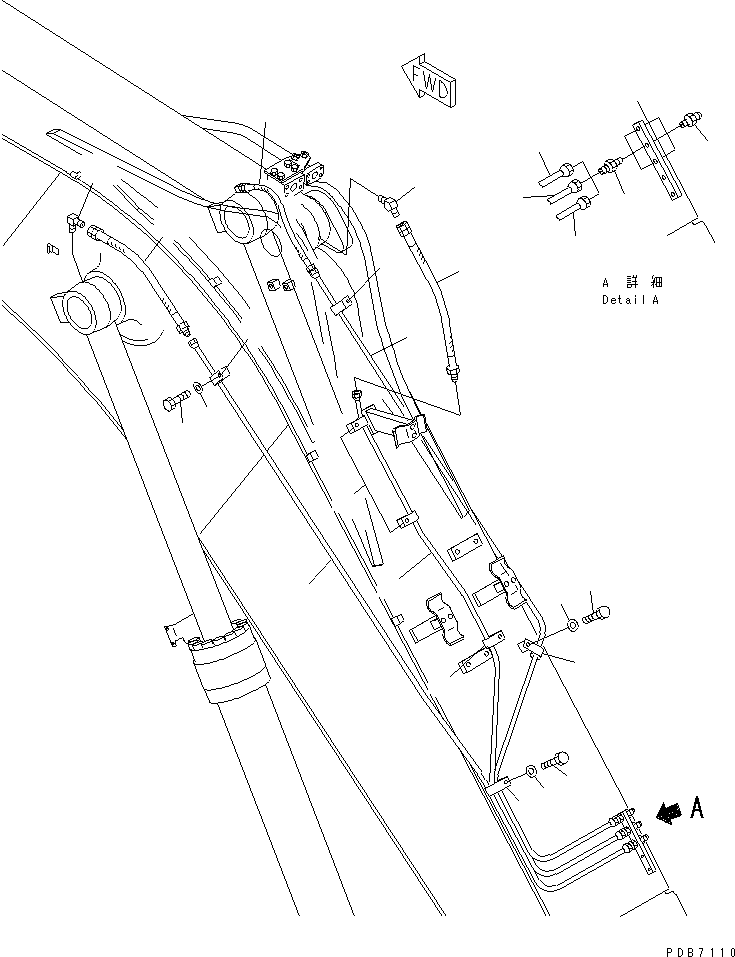 FWD

A 詳細
Detail A

A

PDB7110