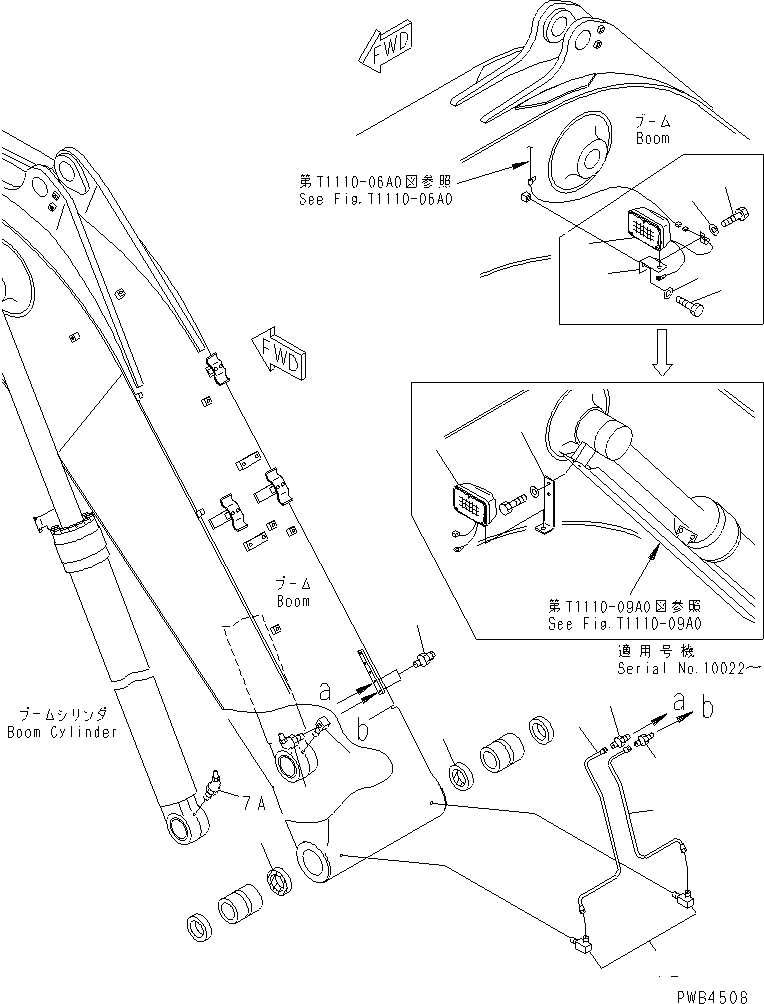 FWD

ブーム
Boom

第T1110-06A0図参照
See Fig.T1110-06A0

FWD

ブーム
Boom

第T1110-09A0図参照
See Fig.T1110-09A0

適用号機
Serial No.10022～

a
b

a b

ブームシリンダ
Boom Cylinder

7A

PWB4506