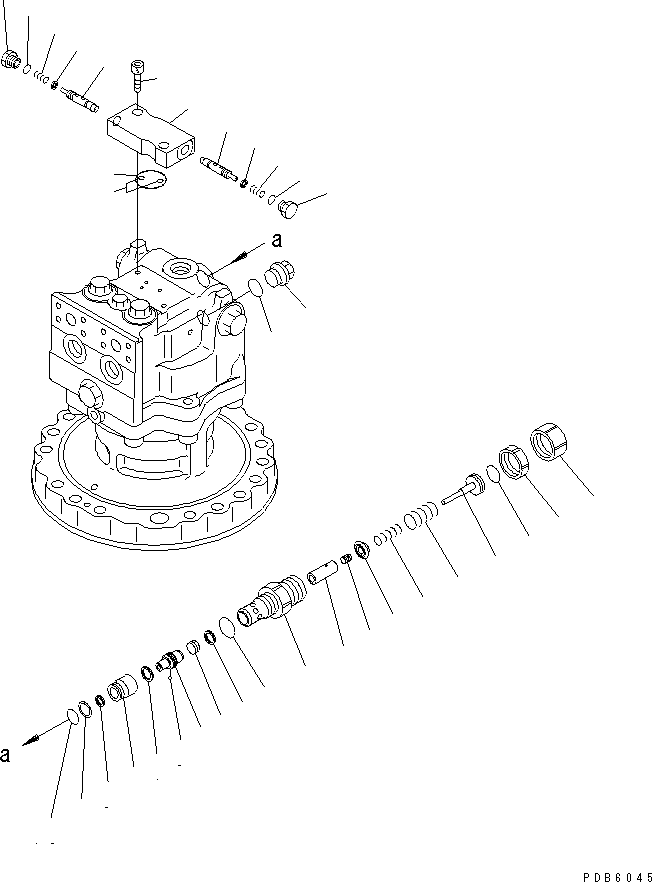 a

a

PDB6045