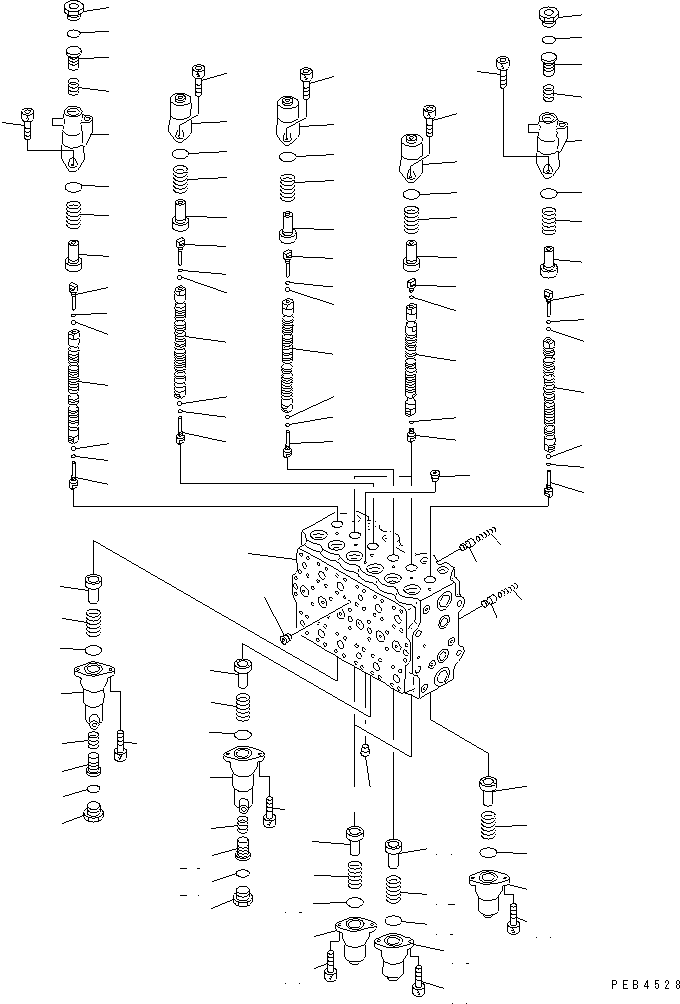 PEB4528