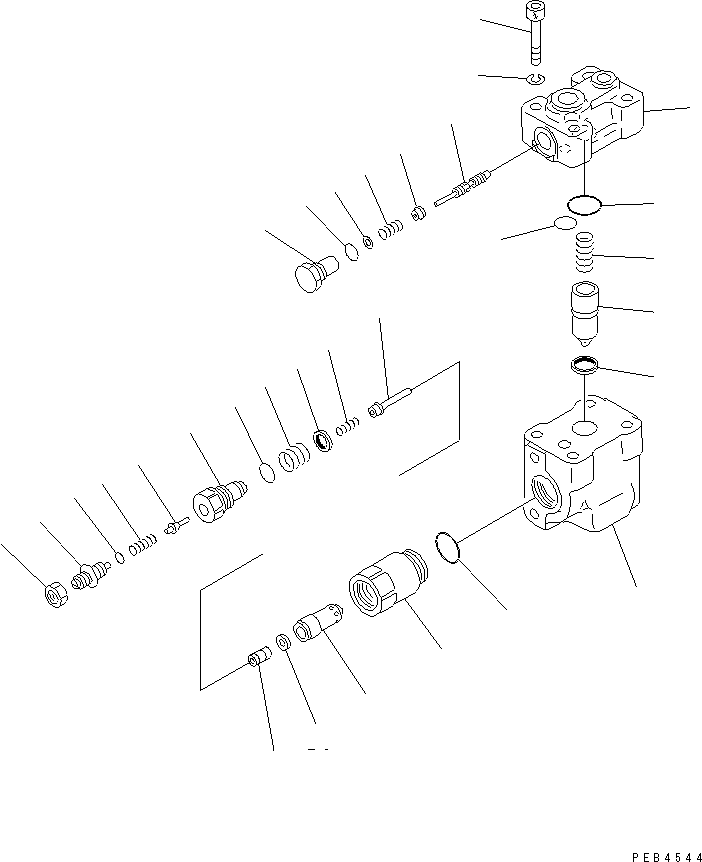 PEB4544