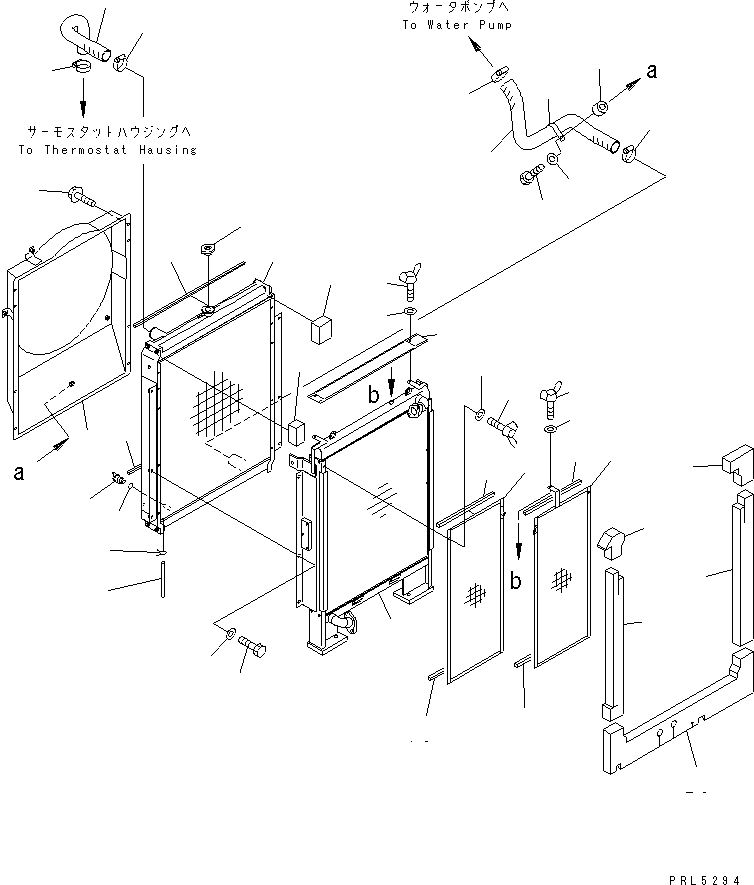 ウォータポンプへ
To Water Pump

a

サーモスタットハウジングへ
To Thermostat Hausing

b

a

b

PRL5294