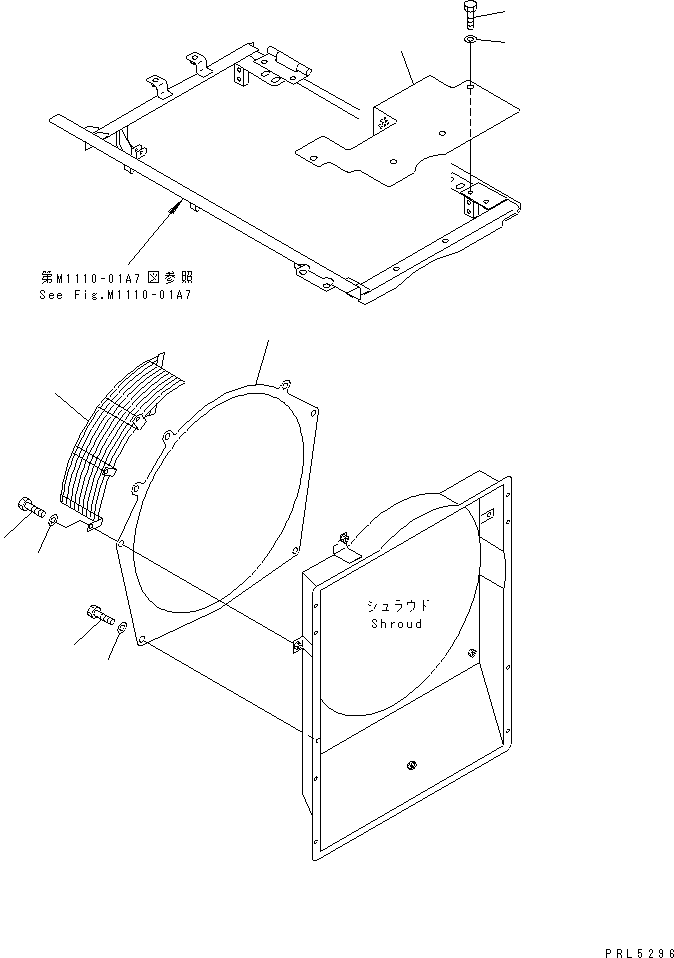 第M1110-01A7図参照
See Fig.M1110-01A7

シュラウド
Shroud

PRL5296