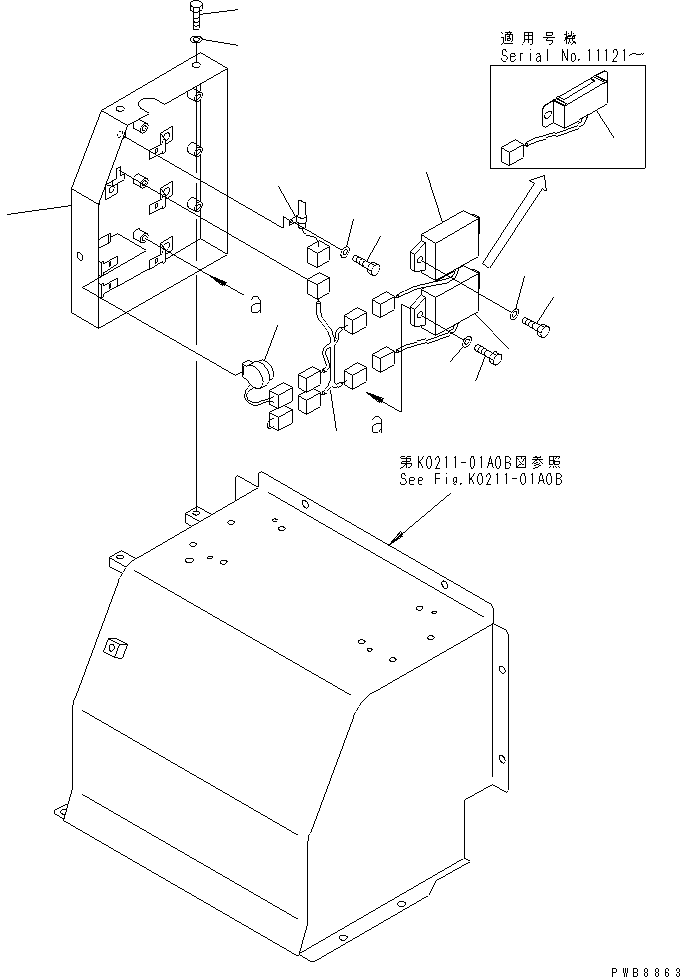 適用号機
Serial No.11121～

a

a

第K0211-01A0B図参照
See Fig.K0211-01A0B

PWB8863