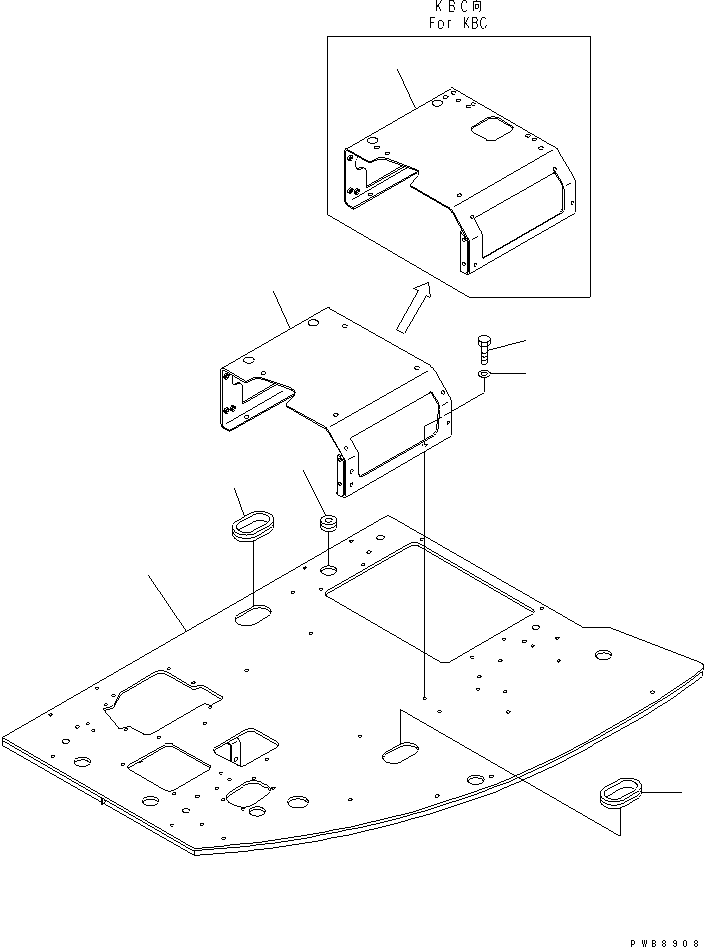 KBC向
For KBC

PWB8908