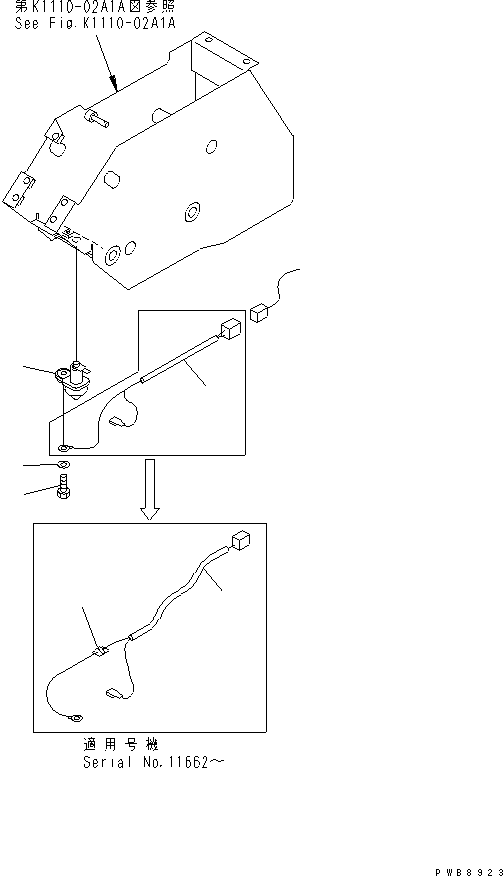 第K1110-02A1A図参照
See Fig.K1110-02A1A

適用号機
Serial No.11662~

PWB8923