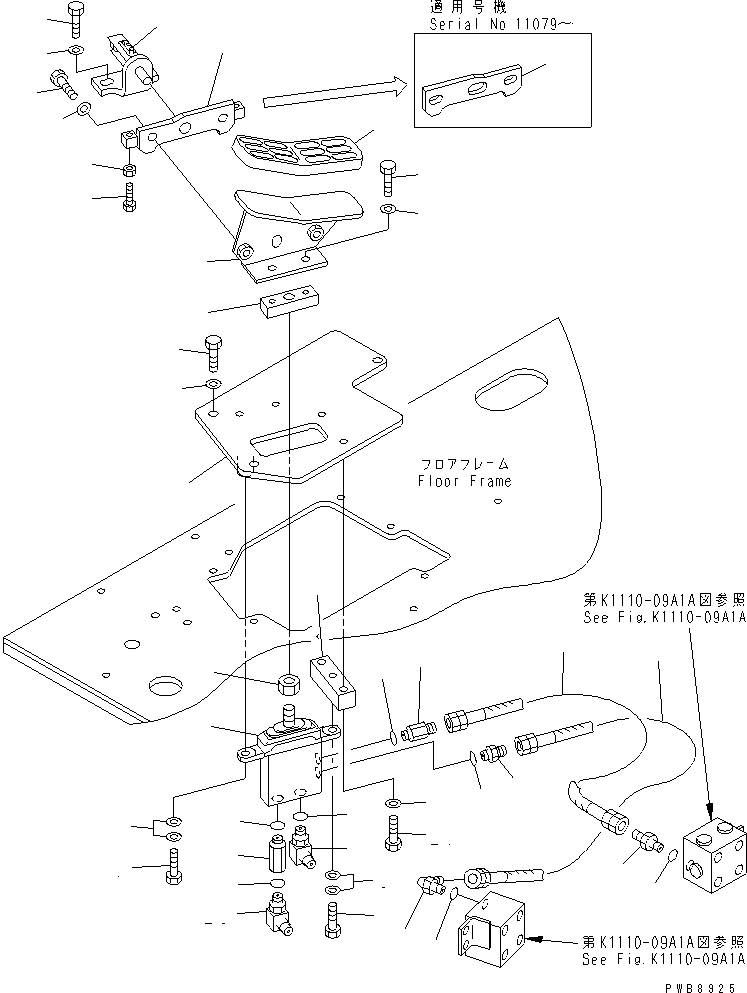 適用号機
Serial No 11079～

フロアフレーム
Floor Frame

第K1110-09A1A図参照
See Fig.K1110-09A1A

第K1110-09A1A図参照
See Fig.K1110-09A1A

PWB8925