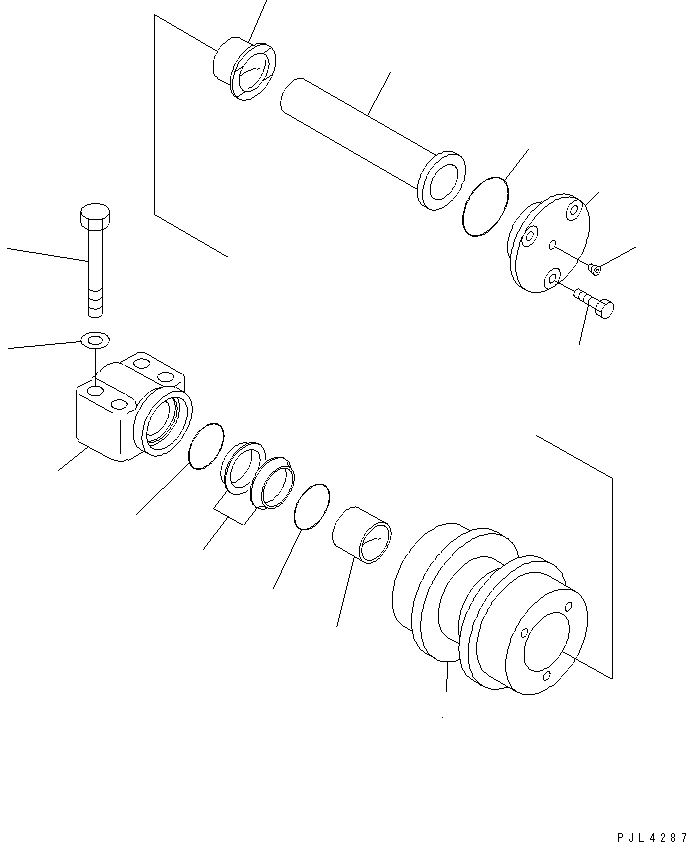 PJL4287