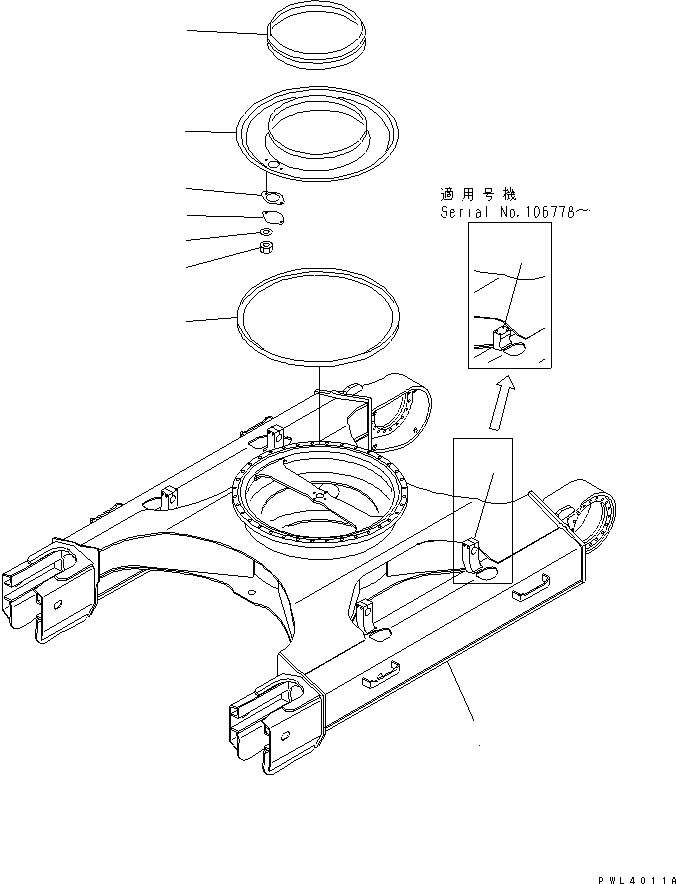 適用号機
Serial No.106778~

PWL4011A