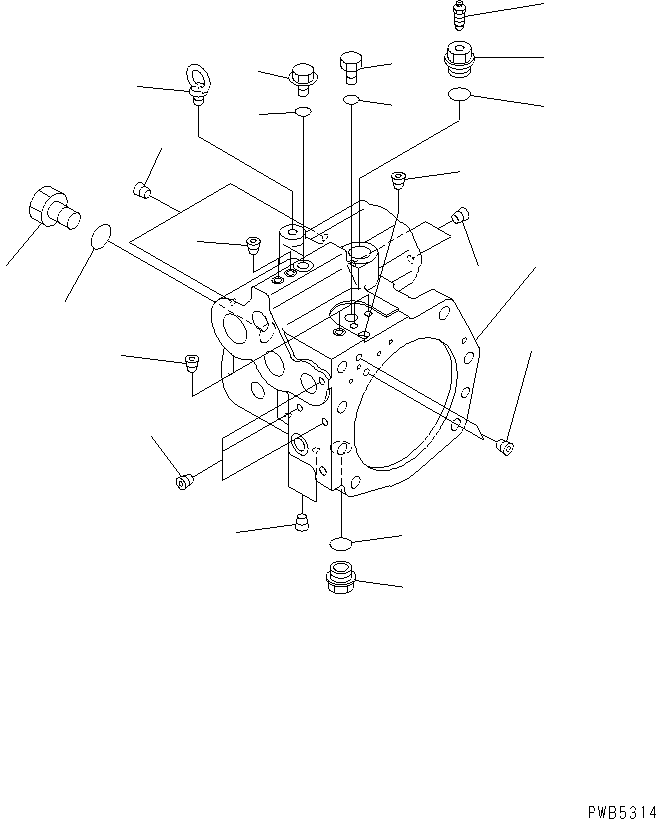 PWB5314