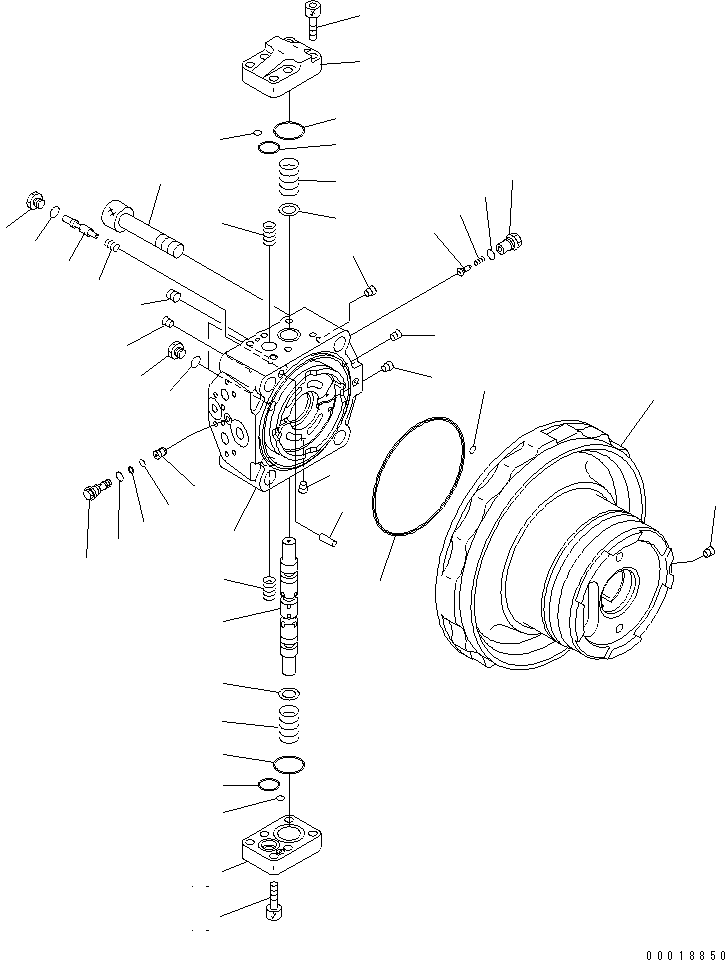 00018850