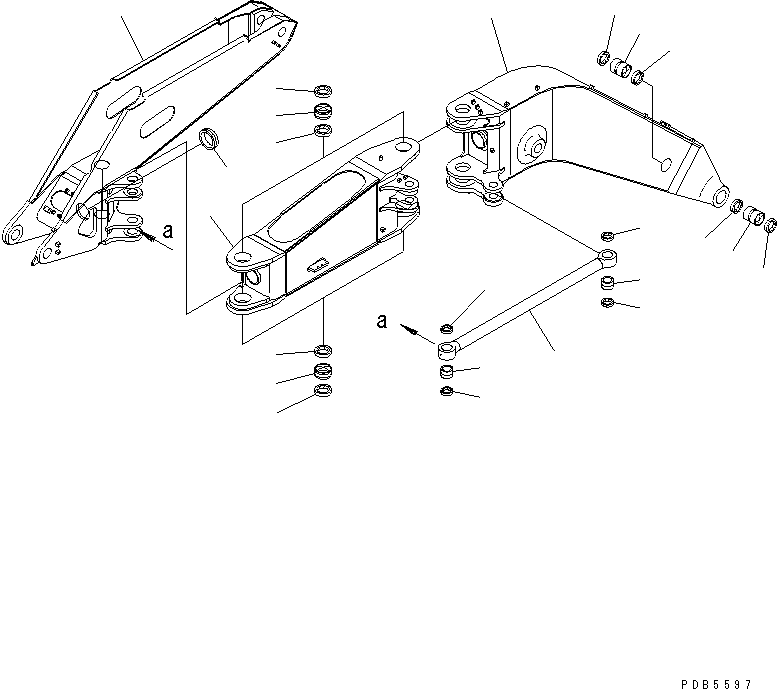 a

a

PDB5597