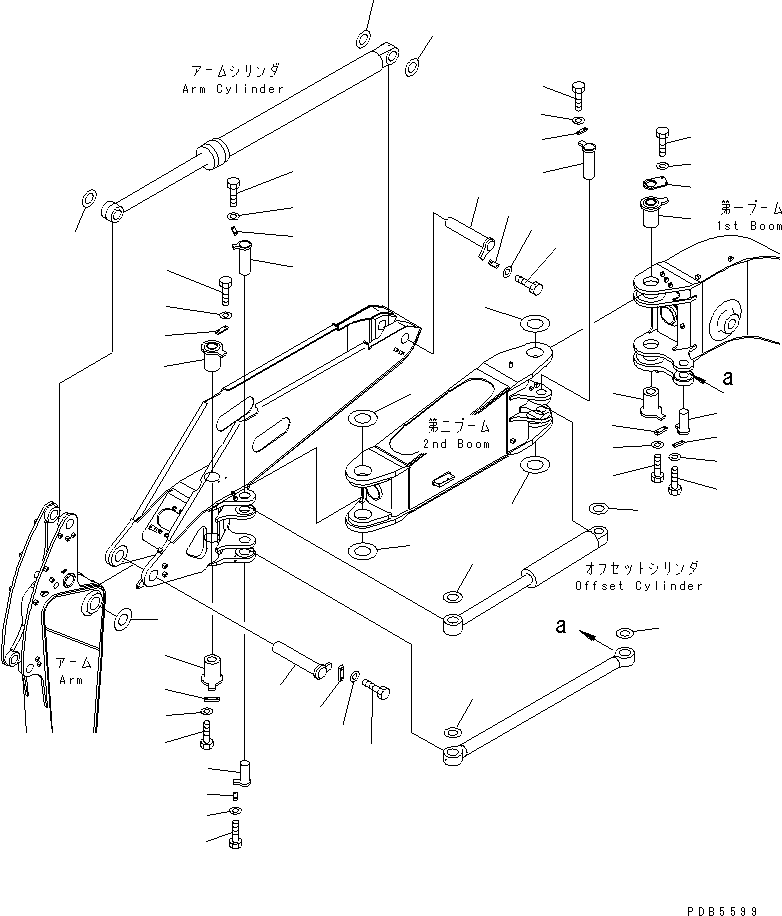 アームシリンダ
Arm Cylinder

第一ブーム
1st Boom

a

第二ブーム
2nd Boom

オフセットシリンダ
Offset Cylinder

a

アーム
Arm

PDB5599