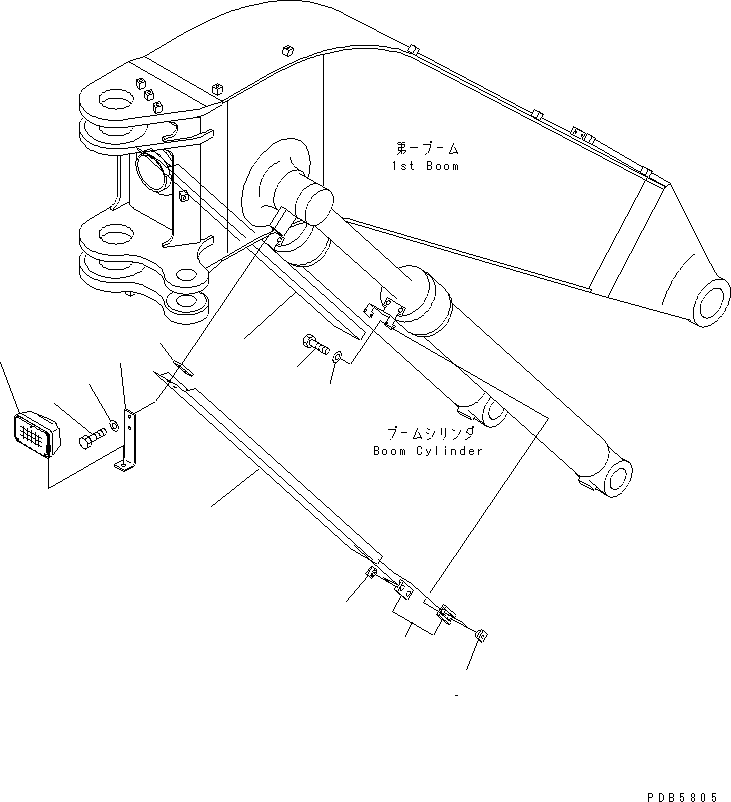 第一ブーム
1st Boom

ブームシリンダ
Boom Cylinder

PDB5805