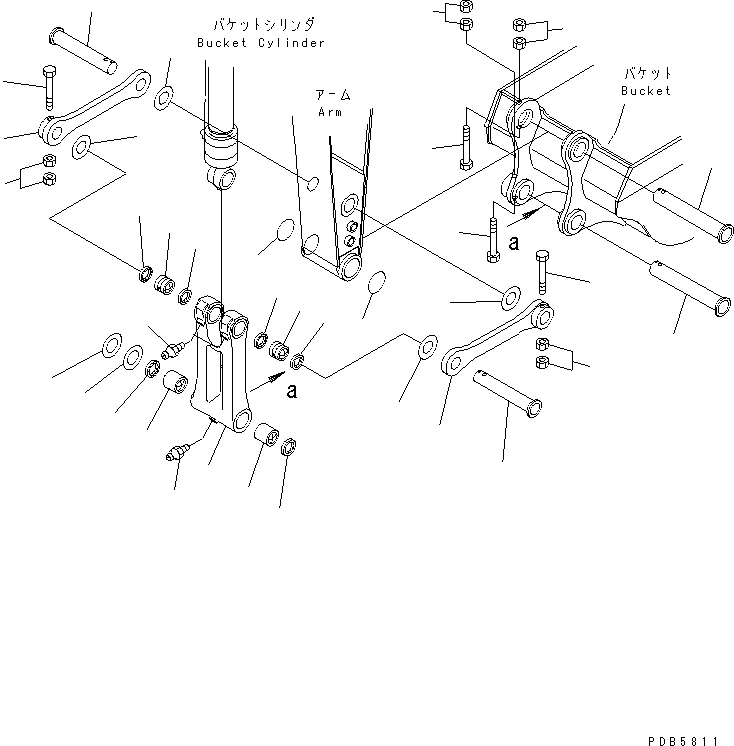 バケットシリンダ
Bucket Cylinder

アーム
Arm

バケット
Bucket

a

a

PDB5811