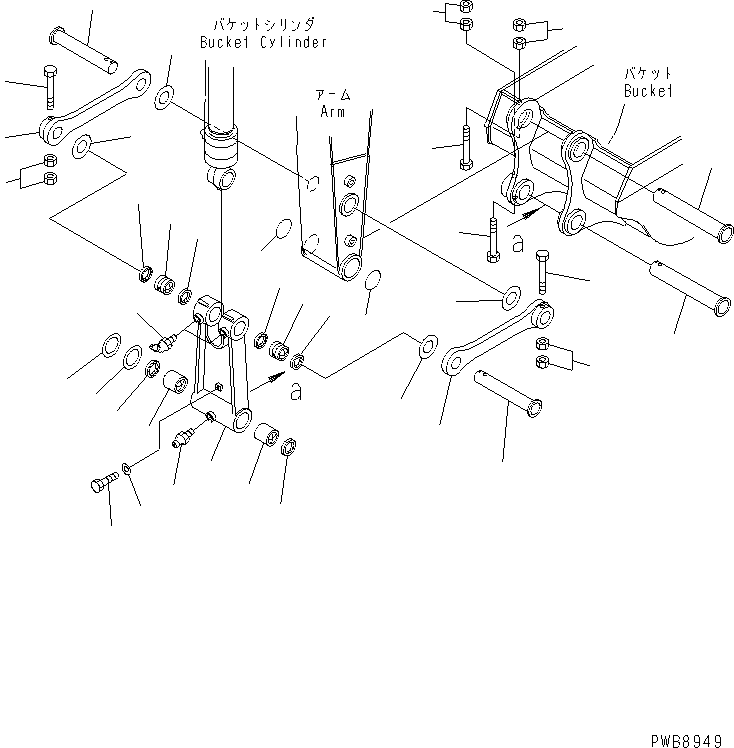 バケットシリンダ
Bucket Cylinder

アーム
Arm

バケット
Bucket

a

a

PWB8949