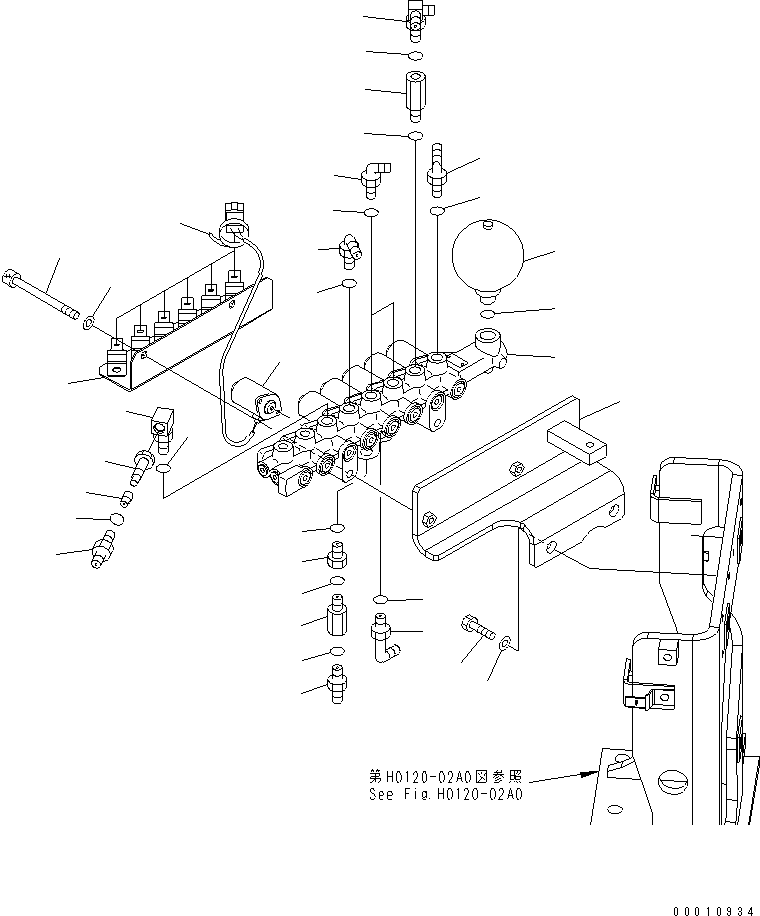 第H0120-02A0図参照
See Fig.H0120-02A0

00010934