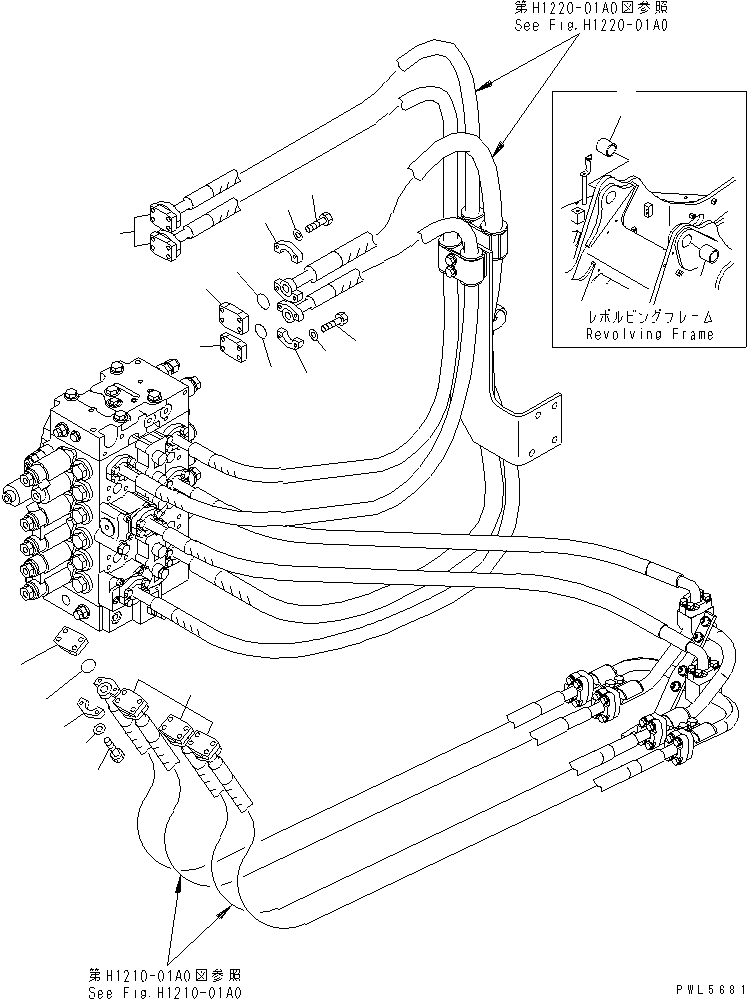 第H1220-01A0図参照
See Fig.H1220-01A0

レボルビングフレーム
Revolving Frame

第H1210-01A0図参照
See Fig.H1210-01A0

PWL5681