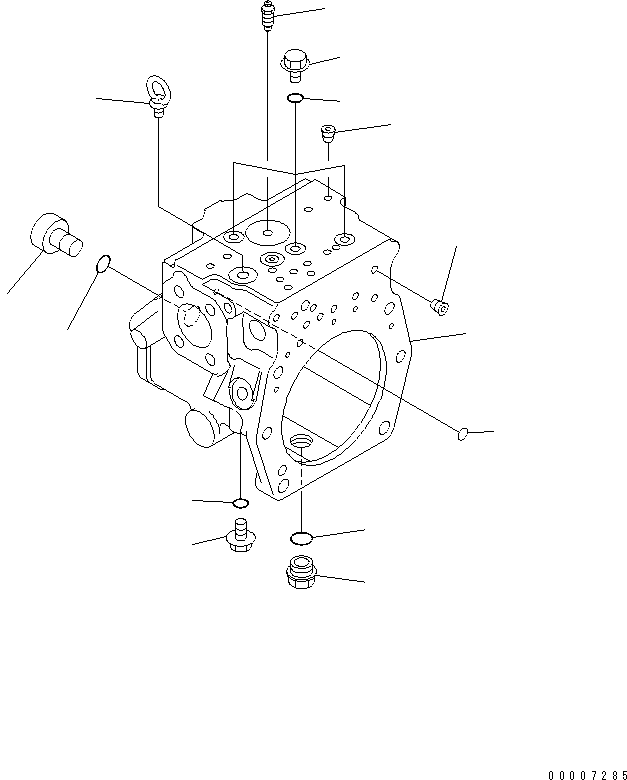 00007285