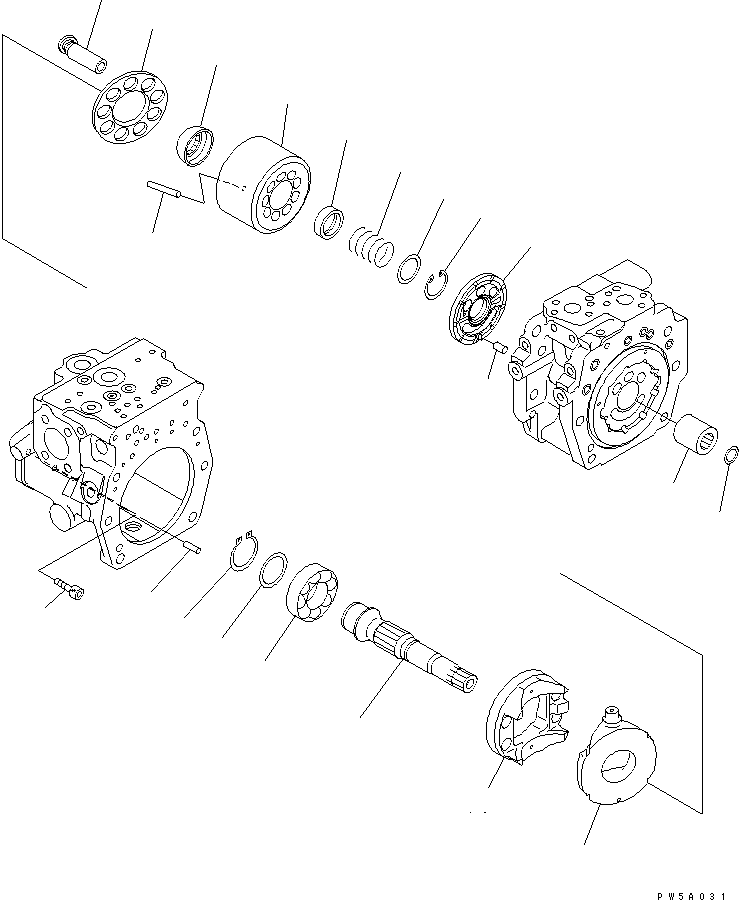 PW5A031