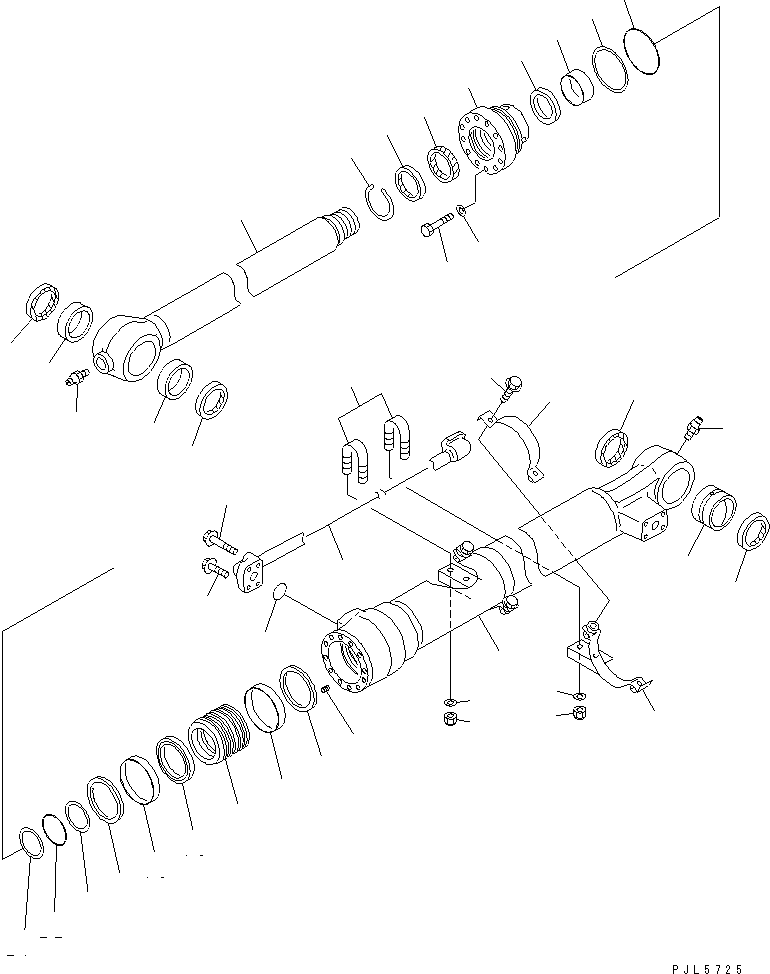 PJL5725