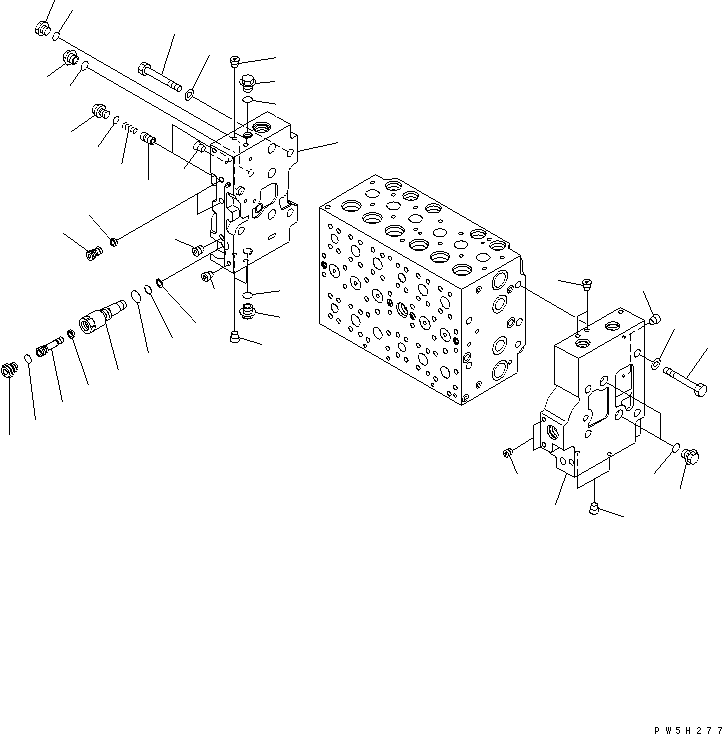 PW5H277