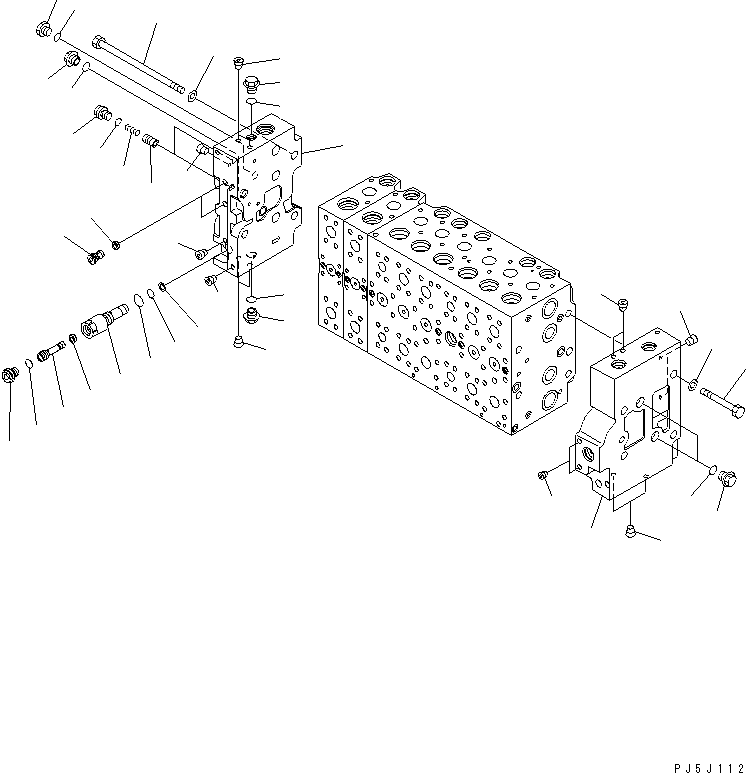 PJ5J112