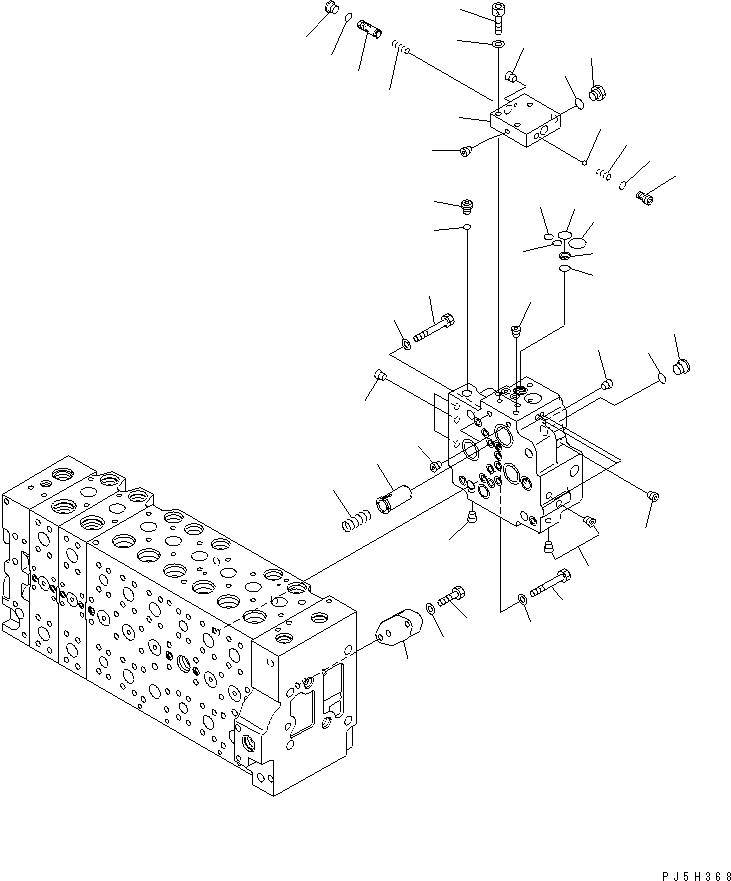 PJ5H368