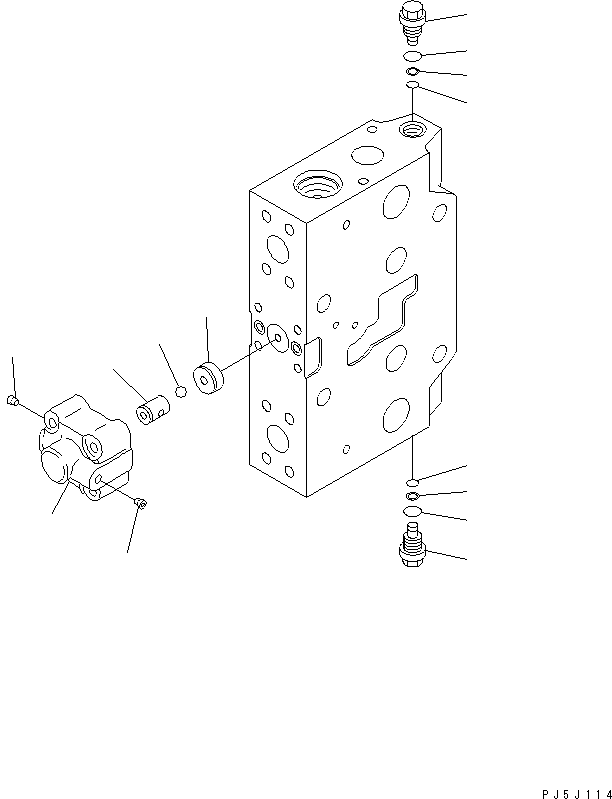 PJ5J114